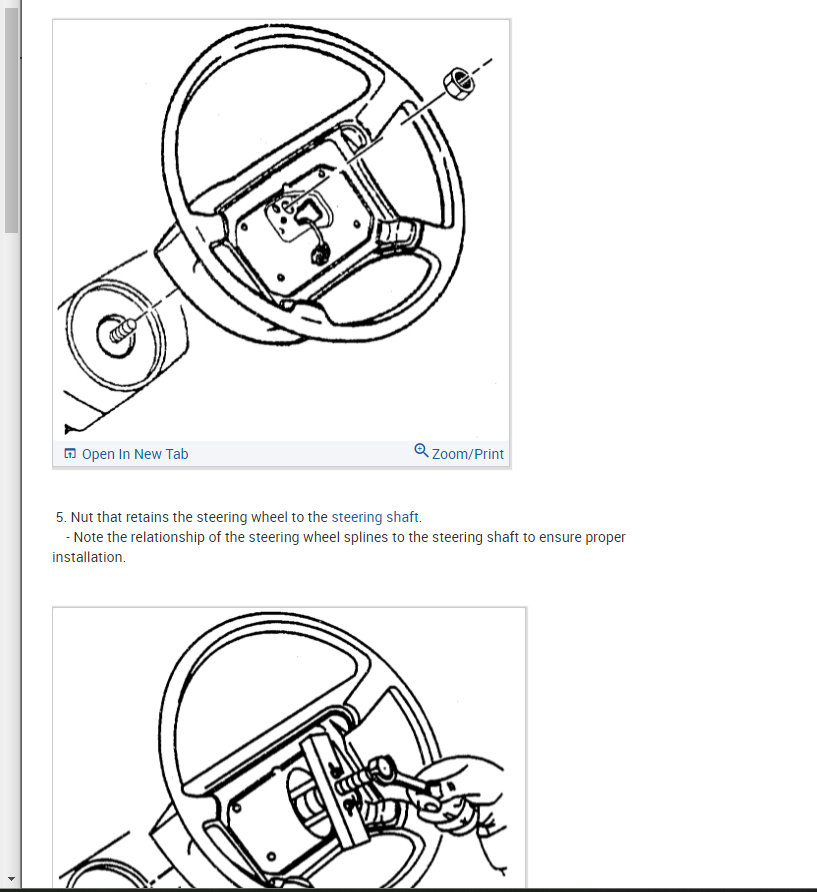 Open In New Tab

Zoom/Print

5. Nut that retains the steering wheel to the steering shaft.
- Note the relationship of the steering wheel splines to the steering shaft to ensure proper installation.