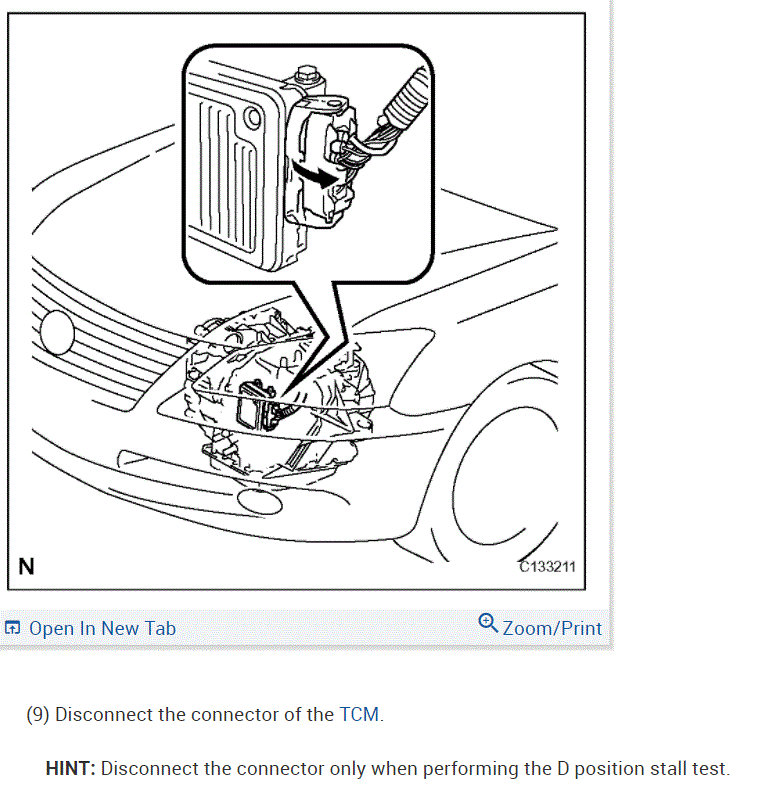 N

C133211

Open In New Tab

Zoom/Print

(9) Disconnect the connector of the TCM.

HINT: Disconnect the connector only when performing the D position stall test.