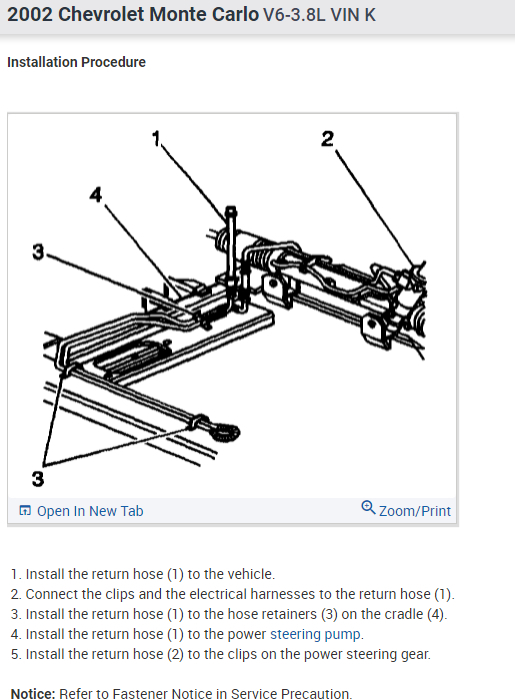 2002 Chevrolet Monte Carlo V6-3.8L VIN K

Installation Procedure

1
2
4
3
3

Open In New Tab
Zoom/Print

1. Install the return hose (1) to the vehicle.
2. Connect the clips and the electrical harnesses to the return hose (1).
3. Install the return hose (1) to the hose retainers (3) on the cradle (4).
4. Install the return hose (1) to the power steering pump.
5. Install the return hose (2) to the clips on the power steering gear.

Notice: Refer to Fastener Notice in Service Precaution.