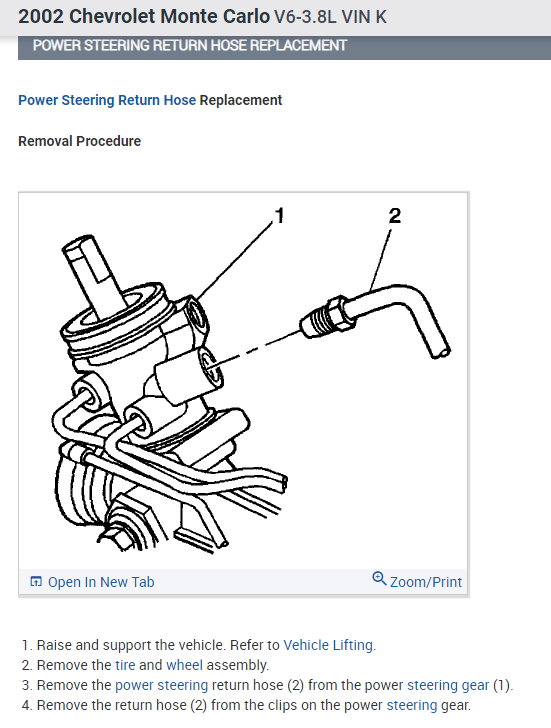 2002 Chevrolet Monte Carlo V6-3.8L VIN K

POWER STEERING RETURN HOSE REPLACEMENT

Power Steering Return Hose Replacement

Removal Procedure

1

2

Open In New Tab

Zoom/Print

1. Raise and support the vehicle. Refer to Vehicle Lifting.
2. Remove the tire and wheel assembly.
3. Remove the power steering return hose (2) from the power steering gear (1).
4. Remove the return hose (2) from the clips on the power steering gear.