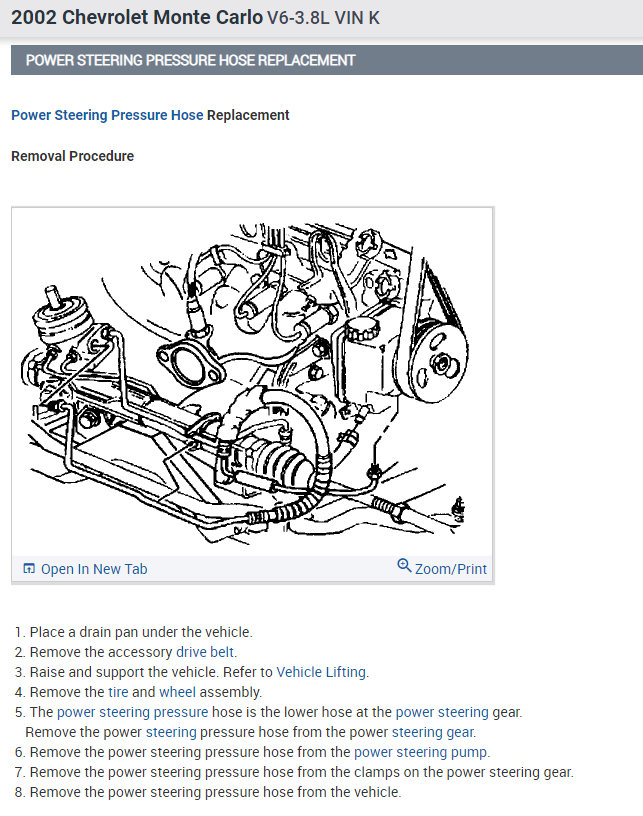 2002 Chevrolet Monte Carlo V6-3.8L VIN K

POWER STEERING PRESSURE HOSE REPLACEMENT

Power Steering Pressure Hose Replacement

Removal Procedure

Open In New Tab

Zoom/Print

1. Place a drain pan under the vehicle.
2. Remove the accessory drive belt.
3. Raise and support the vehicle. Refer to Vehicle Lifting.
4. Remove the tire and wheel assembly.
5. The power steering pressure hose is the lower hose at the power steering gear. Remove the power steering pressure hose from the power steering gear.
6. Remove the power steering pressure hose from the power steering pump.
7. Remove the power steering pressure hose from the clamps on the power steering gear.
8. Remove the power steering pressure hose from the vehicle.