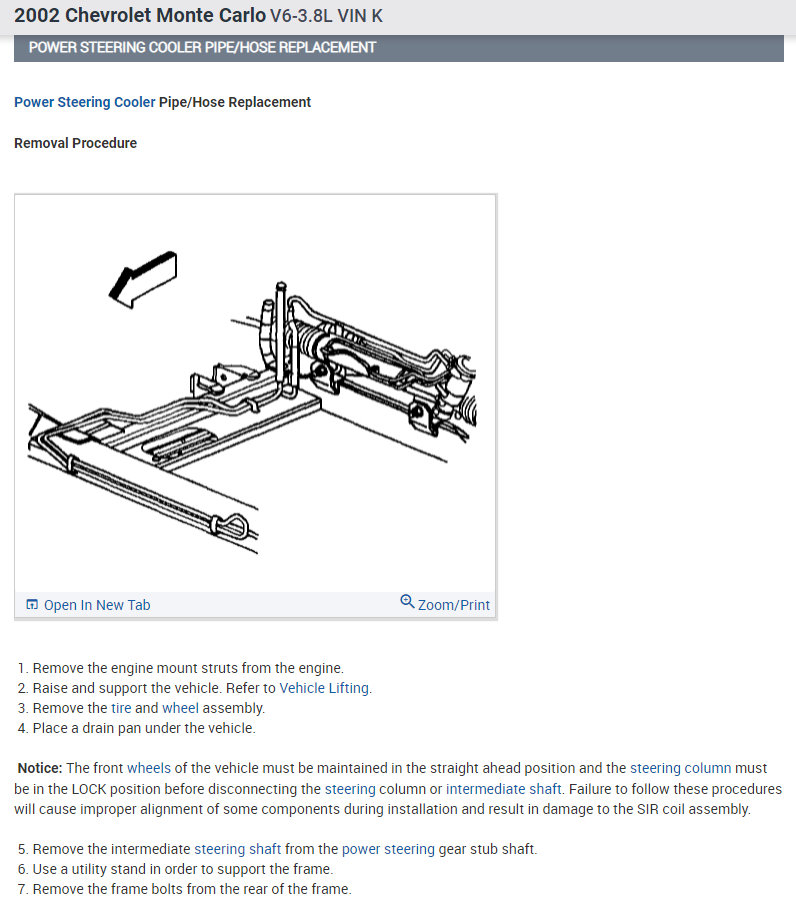 2002 Chevrolet Monte Carlo V6-3.8L VIN K

POWER STEERING COOLER PIPE/HOSE REPLACEMENT

Power Steering Cooler Pipe/Hose Replacement

Removal Procedure

Open In New Tab

Zoom/Print

1. Remove the engine mount struts from the engine.
2. Raise and support the vehicle. Refer to Vehicle Lifting.
3. Remove the tire and wheel assembly.
4. Place a drain pan under the vehicle.

Notice: The front wheels of the vehicle must be maintained in the straight ahead position and the steering column must be in the LOCK position before disconnecting the steering column or intermediate shaft. Failure to follow these procedures will cause improper alignment of some components during installation and result in damage to the SIR coil assembly.

5. Remove the intermediate steering shaft from the power steering gear stub shaft.
6. Use a utility stand in order to support the frame.
7. Remove the frame bolts from the rear of the frame.