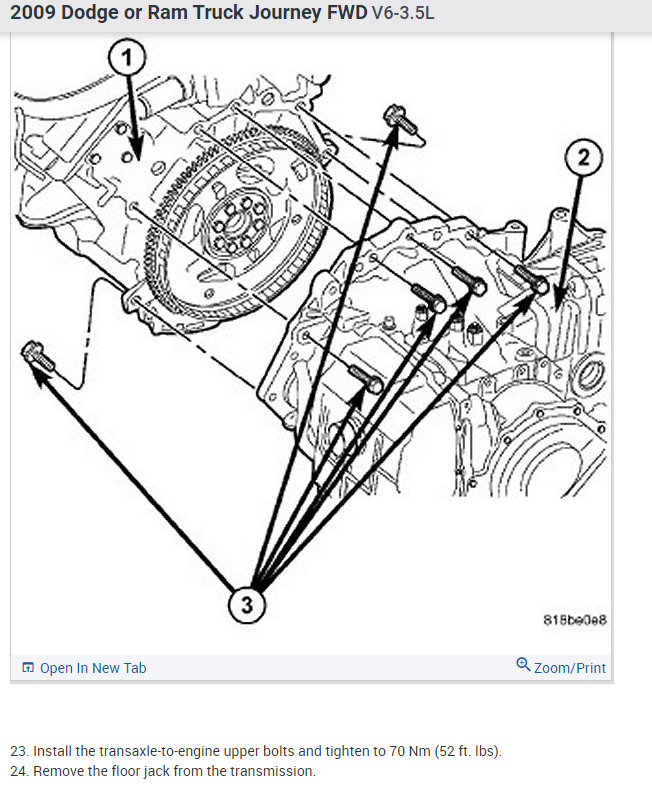 2009 Dodge or Ram Truck Journey FWD V6-3.5L

1

2

3

818be0a8

Open In New Tab

Zoom/Print

23. Install the transaxle-to-engine upper bolts and tighten to 70 Nm (52 ft. lbs).
24. Remove the floor jack from the transmission.