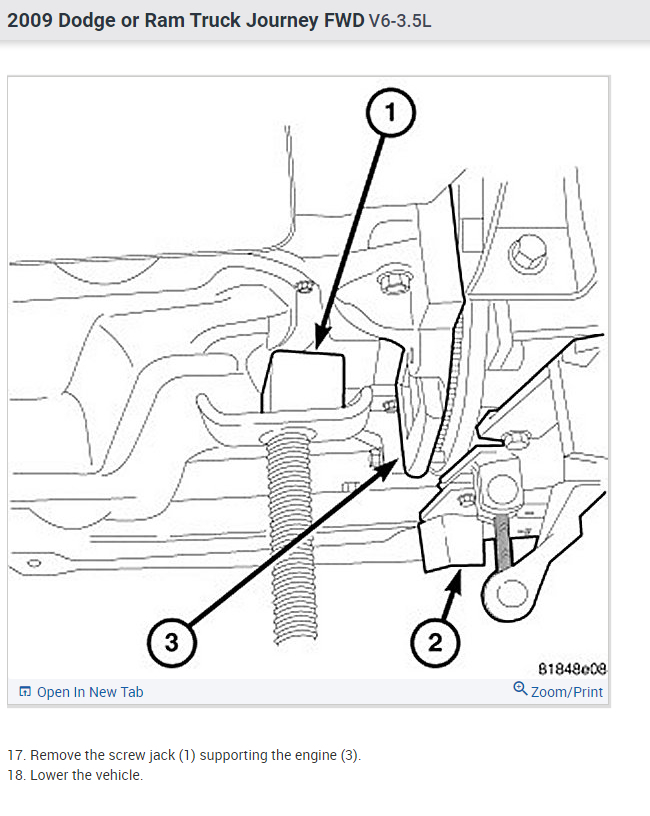 2009 Dodge or Ram Truck Journey FWD V6-3.5L

1

3

2

81848e08

Open In New Tab

Zoom/Print

17. Remove the screw jack (1) supporting the engine (3).
18. Lower the vehicle.