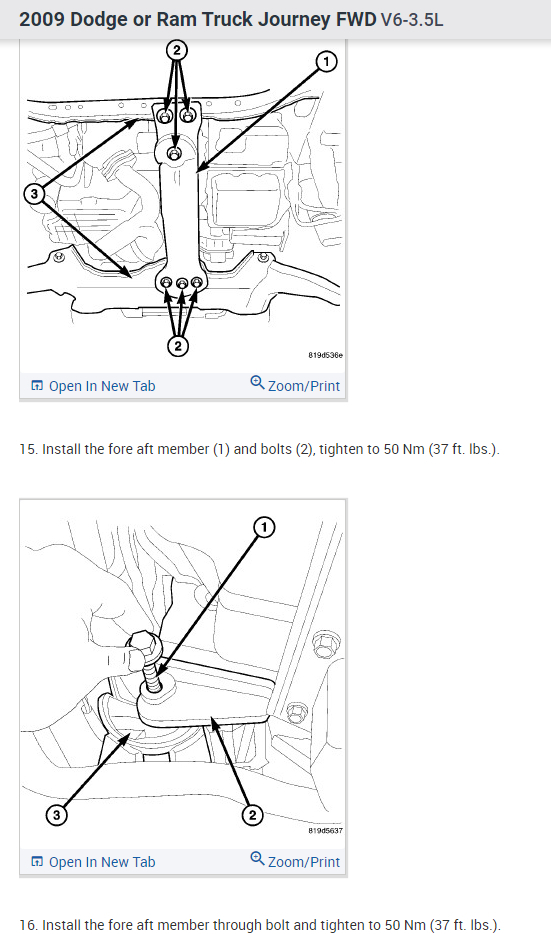 2009 Dodge or Ram Truck Journey FWD V6-3.5L

2

1

3

2

819d536e

Open In New Tab

Zoom/Print

15. Install the fore aft member (1) and bolts (2), tighten to 50 Nm (37 ft. lbs.).

1

3

2

819d5637

Open In New Tab

Zoom/Print

16. Install the fore aft member through bolt and tighten to 50 Nm (37 ft. lbs.).