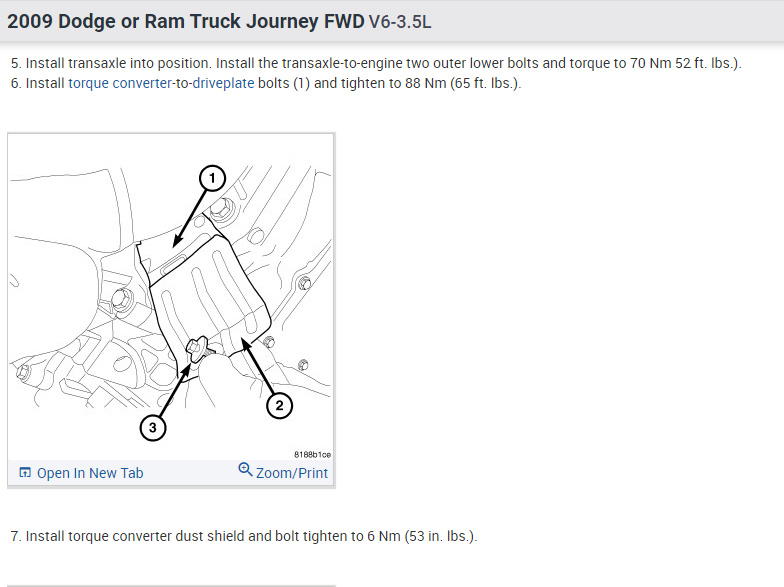 2009 Dodge or Ram Truck Journey FWD V6-3.5L

5. Install transaxle into position. Install the transaxle-to-engine two outer lower bolts and torque to 70 Nm 52 ft. lbs.).
6. Install torque converter-to-driveplate bolts (1) and tighten to 88 Nm (65 ft. lbs.).

1
2
3
8188b1ce

Open In New Tab
Zoom/Print

7. Install torque converter dust shield and bolt tighten to 6 Nm (53 in. lbs.).