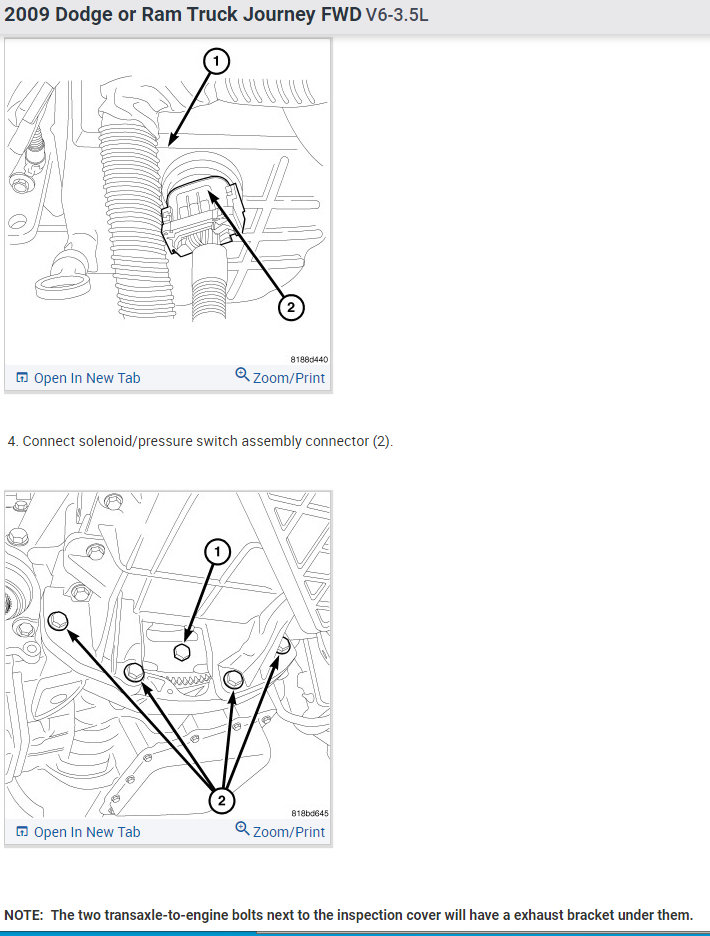 2009 Dodge or Ram Truck Journey FWD V6-3.5L

1

2

8188d440

Open In New Tab Zoom/Print

4. Connect solenoid/pressure switch assembly connector (2).

1

2

818bd645

Open In New Tab Zoom/Print

NOTE: The two transaxle-to-engine bolts next to the inspection cover will have a exhaust bracket under them.