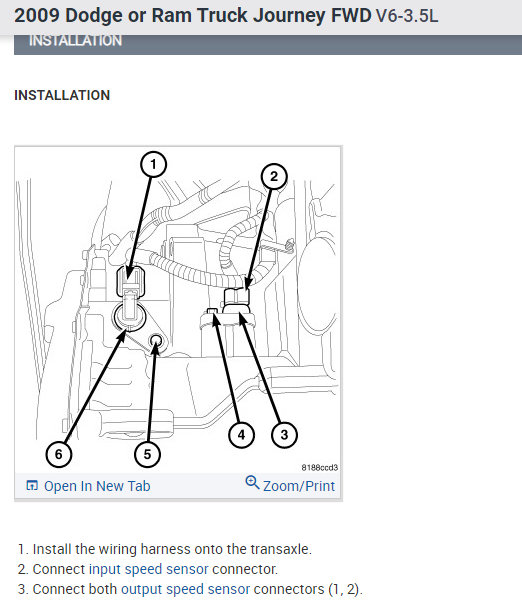 2009 Dodge or Ram Truck Journey FWD V6-3.5L

INSTALLATION

INSTALLATION

1

2

6

5

4

3

8188ccd3

Open In New Tab

Zoom/Print

1. Install the wiring harness onto the transaxle.
2. Connect input speed sensor connector.
3. Connect both output speed sensor connectors (1, 2).