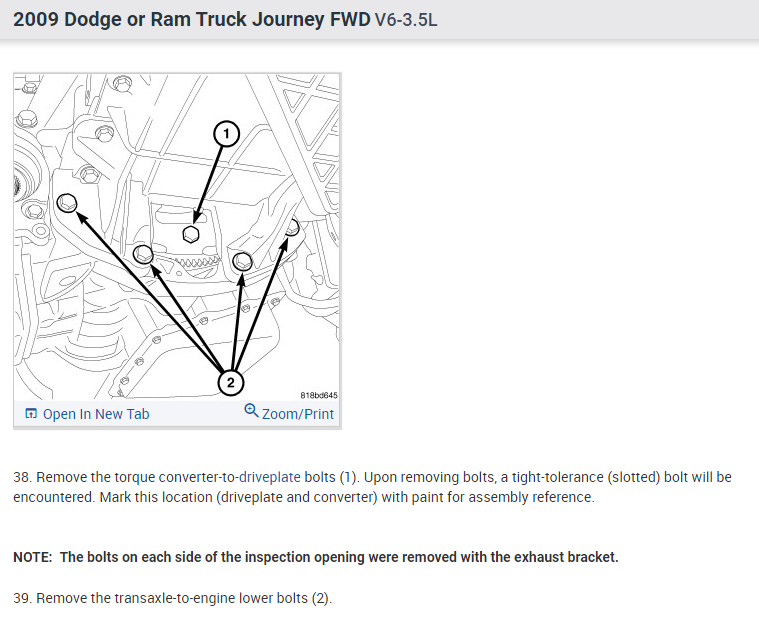 2009 Dodge or Ram Truck Journey FWD V6-3.5L

1

2

818bd645

Open In New Tab

Zoom/Print

38. Remove the torque converter-to-driveplate bolts (1). Upon removing bolts, a tight-tolerance (slotted) bolt will be encountered. Mark this location (driveplate and converter) with paint for assembly reference.

NOTE: The bolts on each side of the inspection opening were removed with the exhaust bracket.

39. Remove the transaxle-to-engine lower bolts (2).