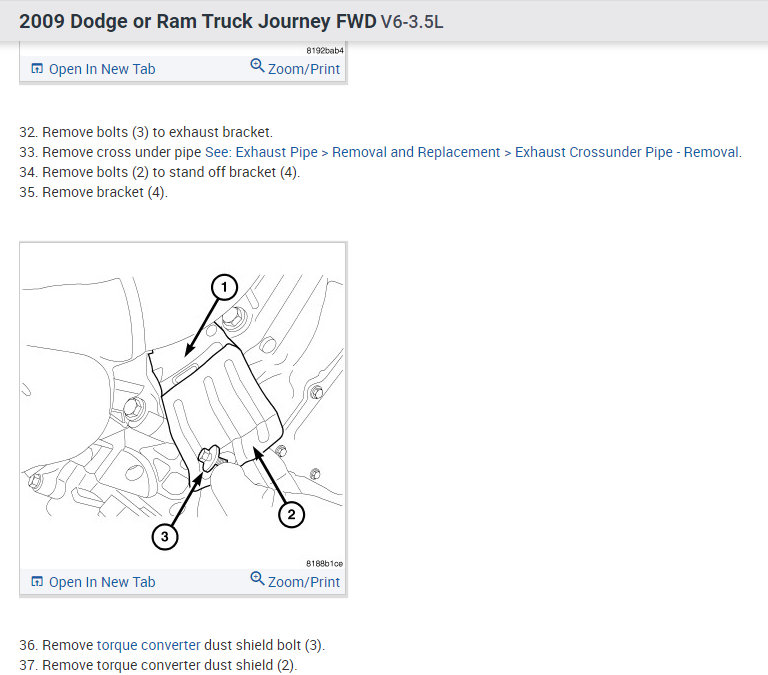 2009 Dodge or Ram Truck Journey FWD V6-3.5L

8192bab4

Open In New Tab Zoom/Print

32. Remove bolts (3) to exhaust bracket.
33. Remove cross under pipe See: Exhaust Pipe > Removal and Replacement > Exhaust Crossunder Pipe - Removal.
34. Remove bolts (2) to stand off bracket (4).
35. Remove bracket (4).

1
2
3

8188b1ce

Open In New Tab Zoom/Print

36. Remove torque converter dust shield bolt (3).
37. Remove torque converter dust shield (2).