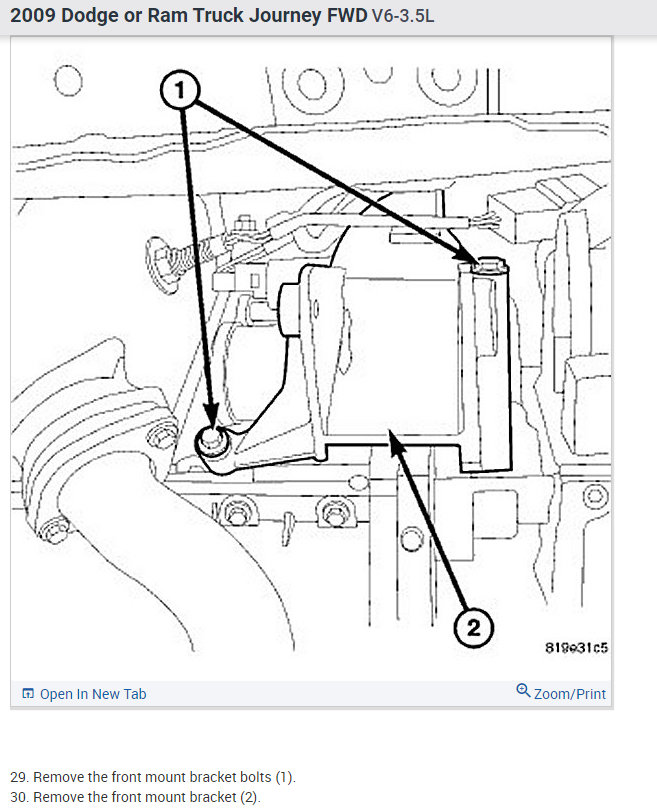 2009 Dodge or Ram Truck Journey FWD V6-3.5L

1

2

819e31c5

Open In New Tab

Zoom/Print

29. Remove the front mount bracket bolts (1).
30. Remove the front mount bracket (2).