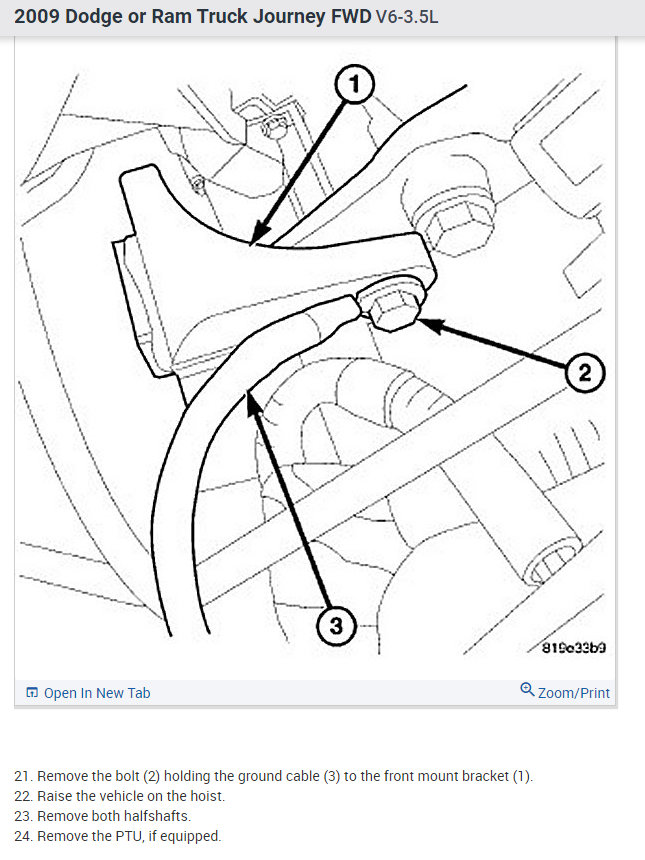 2009 Dodge or Ram Truck Journey FWD V6-3.5L

1

2

3

819e33b9

Open In New Tab

Zoom/Print

21. Remove the bolt (2) holding the ground cable (3) to the front mount bracket (1).
22. Raise the vehicle on the hoist.
23. Remove both halfshafts.
24. Remove the PTU, if equipped.