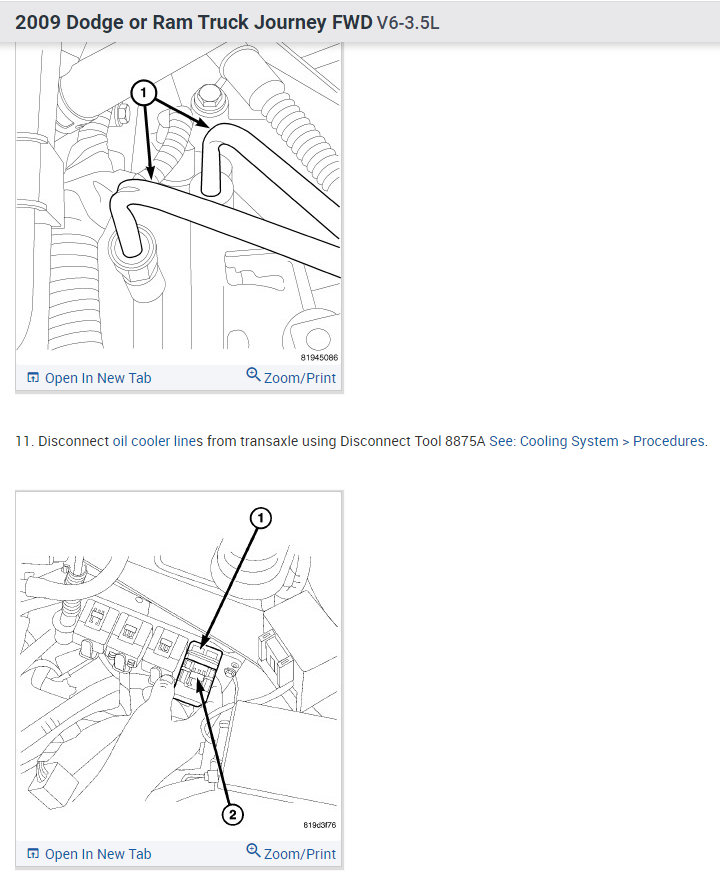 2009 Dodge or Ram Truck Journey FWD V6-3.5L

1

81945086

Open In New Tab Zoom/Print

11. Disconnect oil cooler lines from transaxle using Disconnect Tool 8875A See: Cooling System > Procedures.

1

2

819d3f76

Open In New Tab Zoom/Print