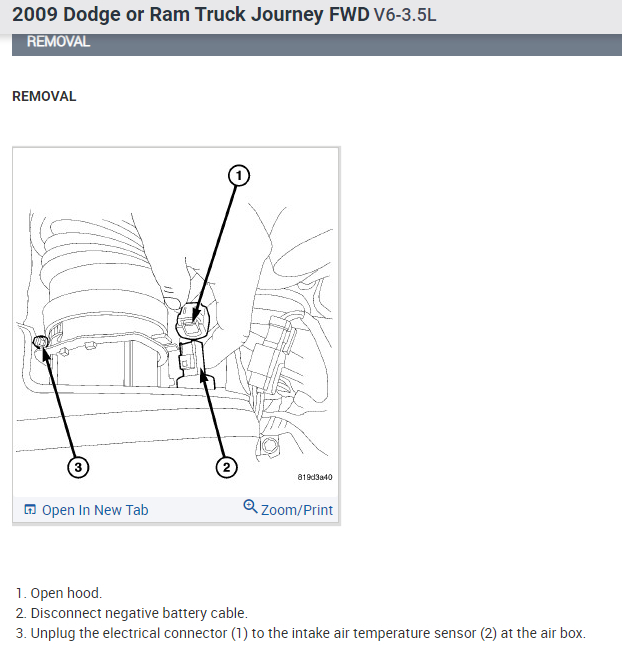 2009 Dodge or Ram Truck Journey FWD V6-3.5L

REMOVAL

REMOVAL

1

3

2

819d3a40

Open In New Tab

Zoom/Print

1. Open hood.
2. Disconnect negative battery cable.
3. Unplug the electrical connector (1) to the intake air temperature sensor (2) at the air box.