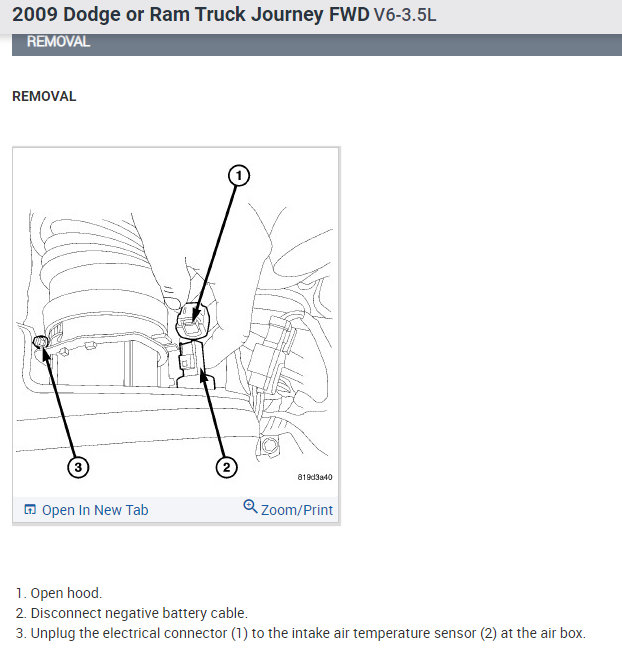 2009 Dodge or Ram Truck Journey FWD V6-3.5L

REMOVAL

REMOVAL

1

3

2

819d3a40

Open In New Tab

Zoom/Print

1. Open hood.
2. Disconnect negative battery cable.
3. Unplug the electrical connector (1) to the intake air temperature sensor (2) at the air box.