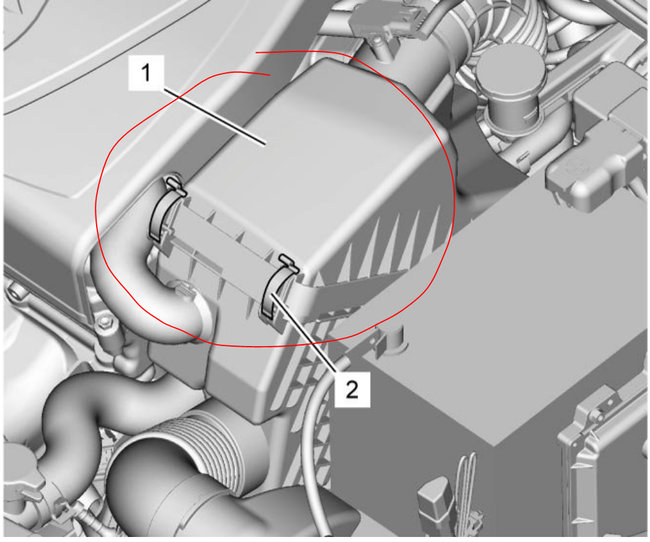 1

2