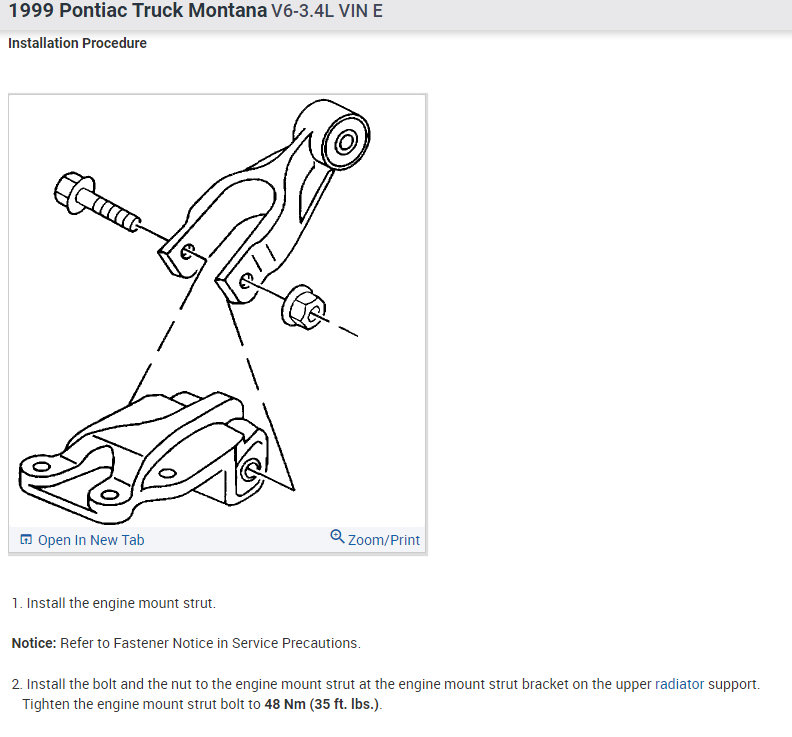 1999 Pontiac Truck Montana V6-3.4L VIN E

Installation Procedure

Open In New Tab

Zoom/Print

1. Install the engine mount strut.

Notice: Refer to Fastener Notice in Service Precautions.

2. Install the bolt and the nut to the engine mount strut at the engine mount strut bracket on the upper radiator support. Tighten the engine mount strut bolt to 48 Nm (35 ft. lbs.).