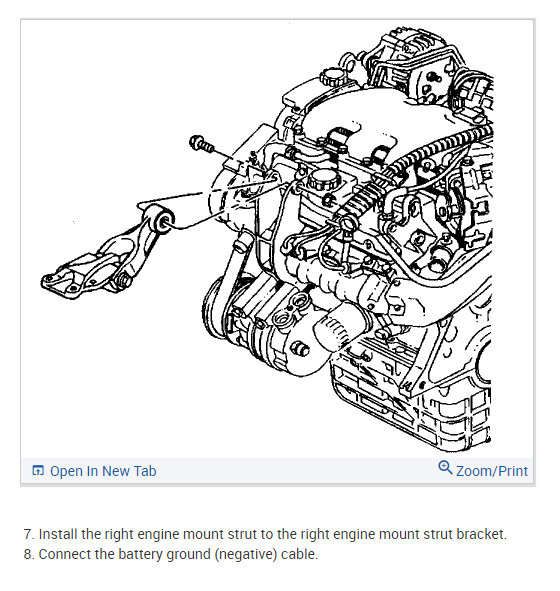 Open In New Tab
Zoom/Print

7. Install the right engine mount strut to the right engine mount strut bracket.
8. Connect the battery ground (negative) cable.