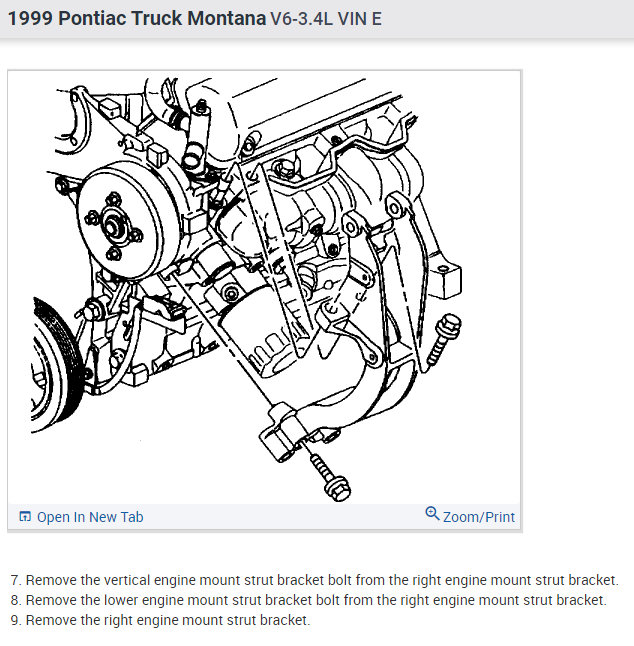 1999 Pontiac Truck Montana V6-3.4L VIN E

Open In New Tab

Zoom/Print

7. Remove the vertical engine mount strut bracket bolt from the right engine mount strut bracket.
8. Remove the lower engine mount strut bracket bolt from the right engine mount strut bracket.
9. Remove the right engine mount strut bracket.