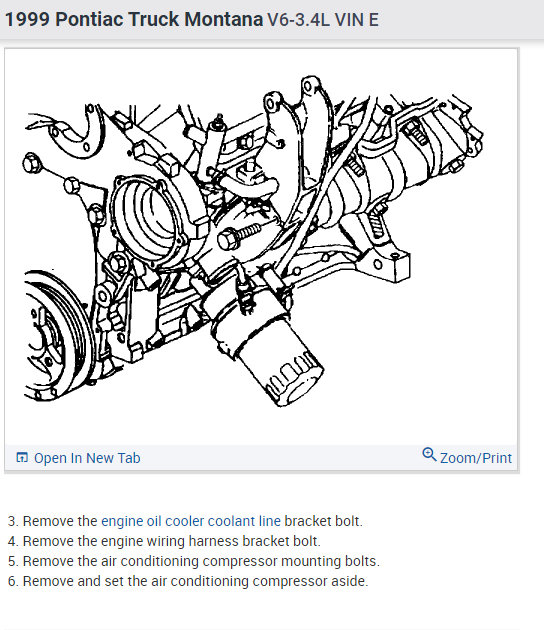 1999 Pontiac Truck Montana V6-3.4L VIN E

Open In New Tab

Zoom/Print

3. Remove the engine oil cooler coolant line bracket bolt.
4. Remove the engine wiring harness bracket bolt.
5. Remove the air conditioning compressor mounting bolts.
6. Remove and set the air conditioning compressor aside.