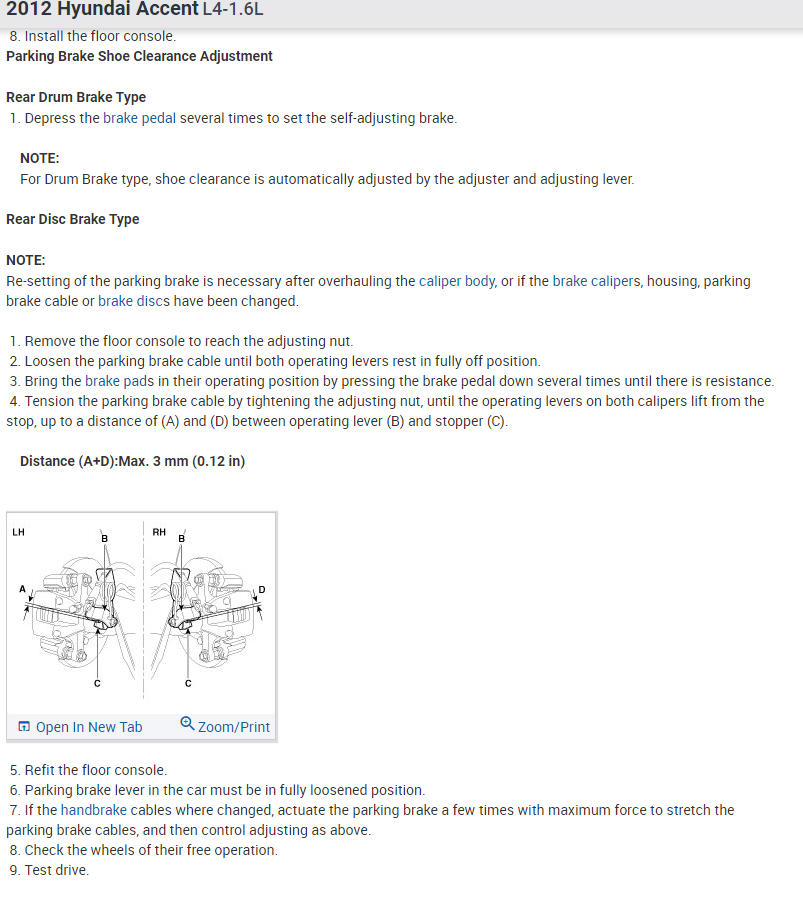 2012 Hyundai Accent L4-1.6L

8. Install the floor console.

Parking Brake Shoe Clearance Adjustment

Rear Drum Brake Type

1. Depress the brake pedal several times to set the self-adjusting brake.

NOTE:
For Drum Brake type, shoe clearance is automatically adjusted by the adjuster and adjusting lever.

Rear Disc Brake Type

NOTE:
Re-setting of the parking brake is necessary after overhauling the caliper body, or if the brake calipers, housing, parking brake cable or brake discs have been changed.

1. Remove the floor console to reach the adjusting nut.
2. Loosen the parking brake cable until both operating levers rest in fully off position.
3. Bring the brake pads in their operating position by pressing the brake pedal down several times until there is resistance.
4. Tension the parking brake cable by tightening the adjusting nut, until the operating levers on both calipers lift from the stop, up to a distance of (A) and (D) between operating lever (B) and stopper (C).

Distance (A+D):Max. 3 mm (0.12 in)

LH
B
A
C
RH
B
D
C

Open In New Tab
Zoom/Print

5. Refit the floor console.
6. Parking brake lever in the car must be in fully loosened position.
7. If the handbrake cables where changed, actuate the parking brake a few times with maximum force to stretch the parking brake cables, and then control adjusting as above.
8. Check the wheels of their free operation.
9. Test drive.