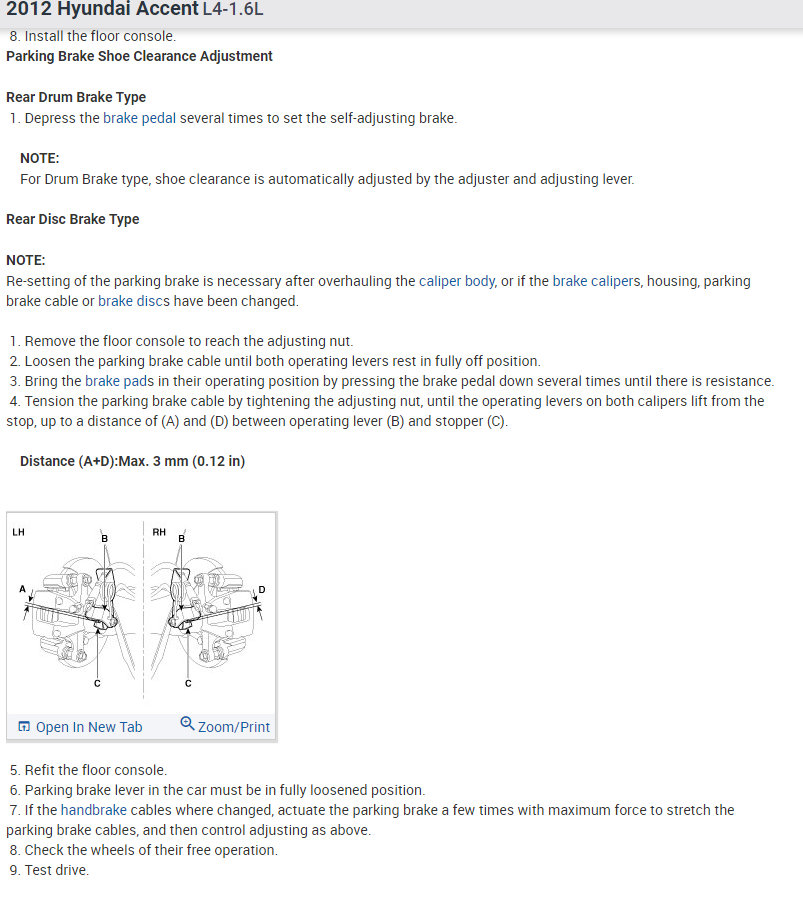 2012 Hyundai Accent L4-1.6L

8. Install the floor console.

Parking Brake Shoe Clearance Adjustment

Rear Drum Brake Type

1. Depress the brake pedal several times to set the self-adjusting brake.

NOTE:
For Drum Brake type, shoe clearance is automatically adjusted by the adjuster and adjusting lever.

Rear Disc Brake Type

NOTE:
Re-setting of the parking brake is necessary after overhauling the caliper body, or if the brake calipers, housing, parking brake cable or brake discs have been changed.

1. Remove the floor console to reach the adjusting nut.
2. Loosen the parking brake cable until both operating levers rest in fully off position.
3. Bring the brake pads in their operating position by pressing the brake pedal down several times until there is resistance.
4. Tension the parking brake cable by tightening the adjusting nut, until the operating levers on both calipers lift from the stop, up to a distance of (A) and (D) between operating lever (B) and stopper (C).

Distance (A+D):Max. 3 mm (0.12 in)

LH
B
A
C
RH
B
D
C

Open In New Tab
Zoom/Print

5. Refit the floor console.
6. Parking brake lever in the car must be in fully loosened position.
7. If the handbrake cables where changed, actuate the parking brake a few times with maximum force to stretch the parking brake cables, and then control adjusting as above.
8. Check the wheels of their free operation.
9. Test drive.