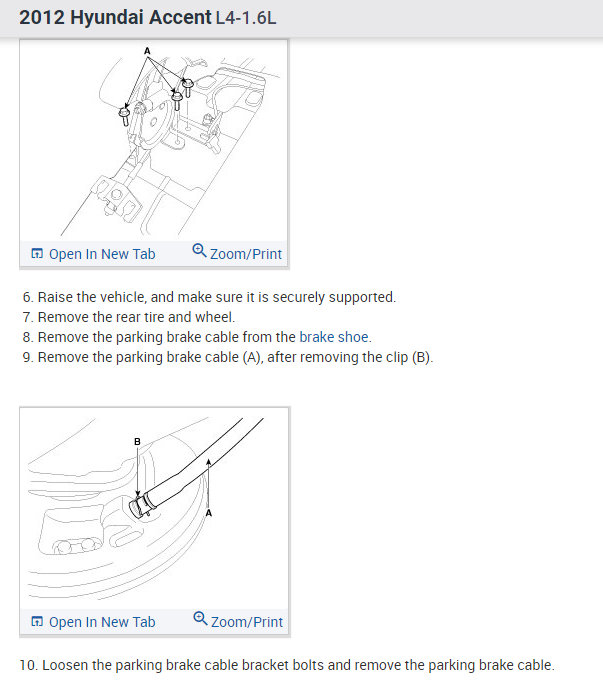 2012 Hyundai Accent L4-1.6L

A

Open In New Tab
Zoom/Print

6. Raise the vehicle, and make sure it is securely supported.
7. Remove the rear tire and wheel.
8. Remove the parking brake cable from the brake shoe.
9. Remove the parking brake cable (A), after removing the clip (B).

B
A

Open In New Tab
Zoom/Print

10. Loosen the parking brake cable bracket bolts and remove the parking brake cable.