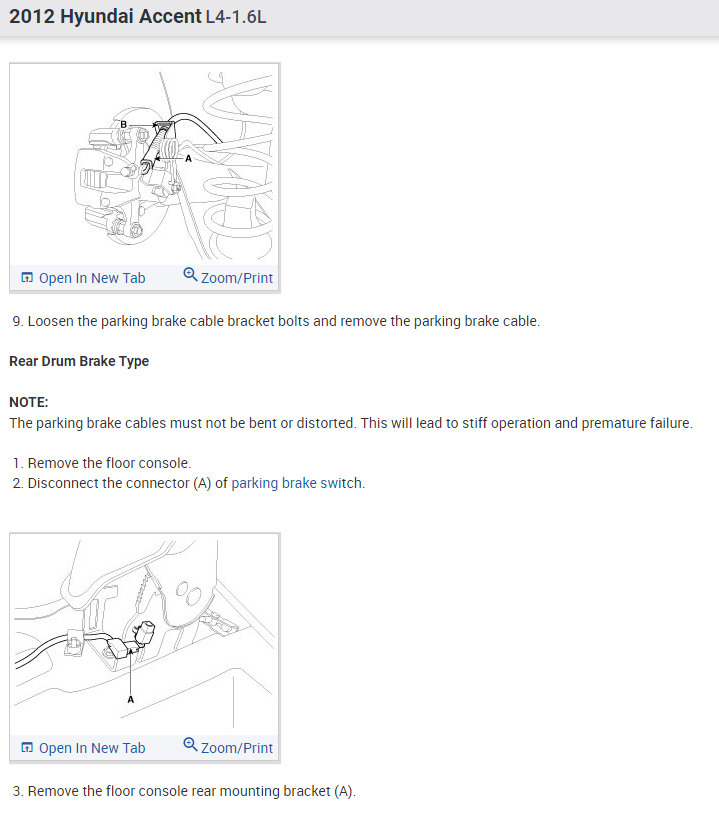 2012 Hyundai Accent L4-1.6L

B
A

Open In New Tab Zoom/Print

9. Loosen the parking brake cable bracket bolts and remove the parking brake cable.

Rear Drum Brake Type

NOTE:
The parking brake cables must not be bent or distorted. This will lead to stiff operation and premature failure.

1. Remove the floor console.
2. Disconnect the connector (A) of parking brake switch.

A

Open In New Tab Zoom/Print

3. Remove the floor console rear mounting bracket (A).