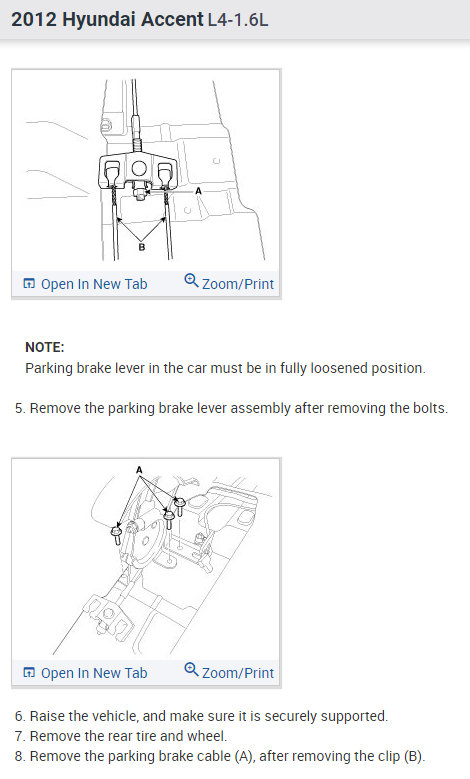 2012 Hyundai Accent L4-1.6L

A

B

Open In New Tab

Zoom/Print

NOTE:
Parking brake lever in the car must be in fully loosened position.

5. Remove the parking brake lever assembly after removing the bolts.

A

Open In New Tab

Zoom/Print

6. Raise the vehicle, and make sure it is securely supported.
7. Remove the rear tire and wheel.
8. Remove the parking brake cable (A), after removing the clip (B).