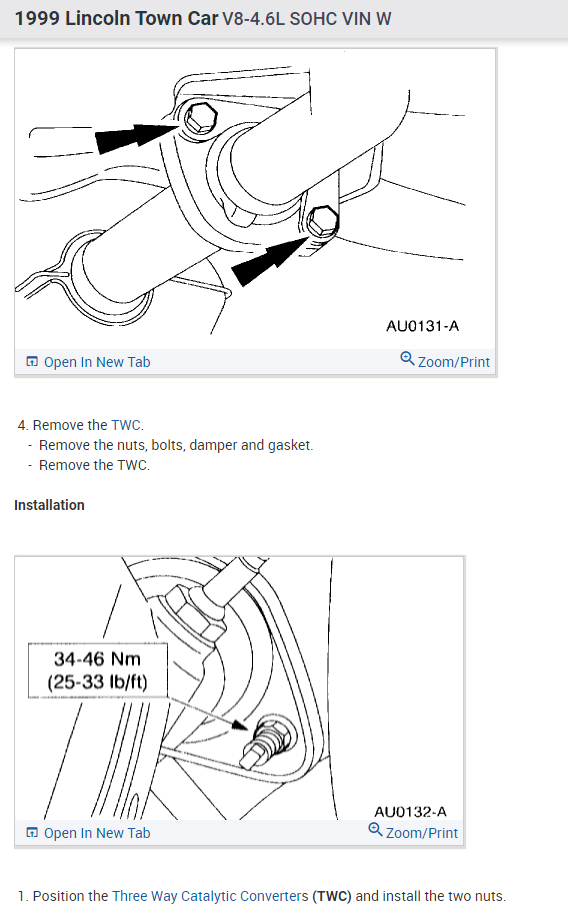 1999 Lincoln Town Car V8-4.6L SOHC VIN W

AU0131-A

Open In New Tab Zoom/Print

4. Remove the TWC.
- Remove the nuts, bolts, damper and gasket.
- Remove the TWC.

Installation

34-46 Nm
(25-33 lb/ft)

AU0132-A

Open In New Tab Zoom/Print

1. Position the Three Way Catalytic Converters (TWC) and install the two nuts.