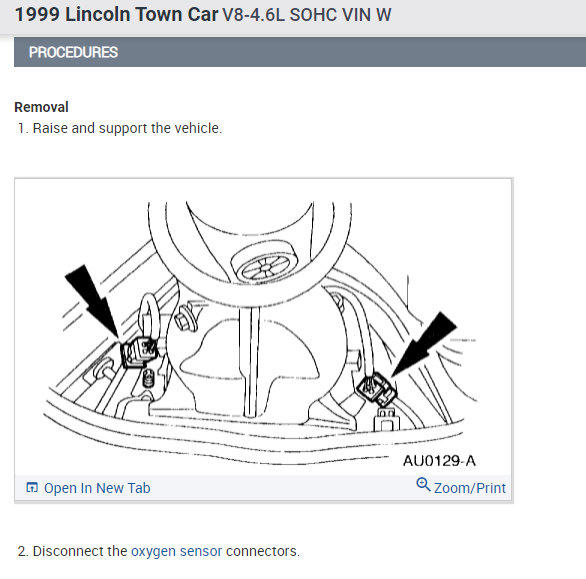 1999 Lincoln Town Car V8-4.6L SOHC VIN W

PROCEDURES

Removal

1. Raise and support the vehicle.

AU0129-A

Open In New Tab

Zoom/Print

2. Disconnect the oxygen sensor connectors.