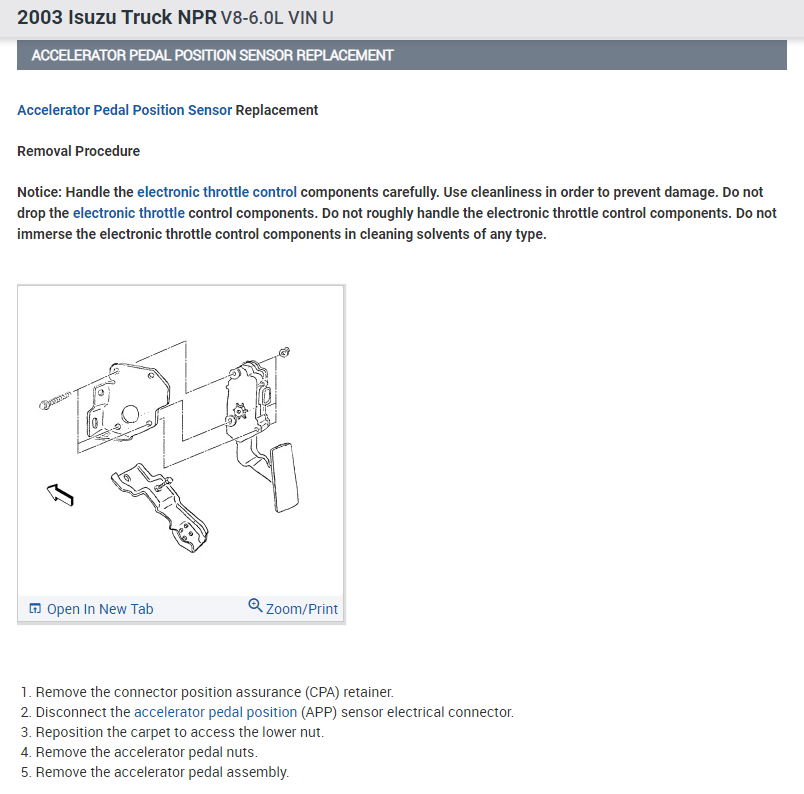 2003 Isuzu Truck NPR V8-6.0L VIN U

ACCELERATOR PEDAL POSITION SENSOR REPLACEMENT

Accelerator Pedal Position Sensor Replacement

Removal Procedure

Notice: Handle the electronic throttle control components carefully. Use cleanliness in order to prevent damage. Do not drop the electronic throttle control components. Do not roughly handle the electronic throttle control components. Do not immerse the electronic throttle control components in cleaning solvents of any type.

Open In New Tab
Zoom/Print

1. Remove the connector position assurance (CPA) retainer.
2. Disconnect the accelerator pedal position (APP) sensor electrical connector.
3. Reposition the carpet to access the lower nut.
4. Remove the accelerator pedal nuts.
5. Remove the accelerator pedal assembly.