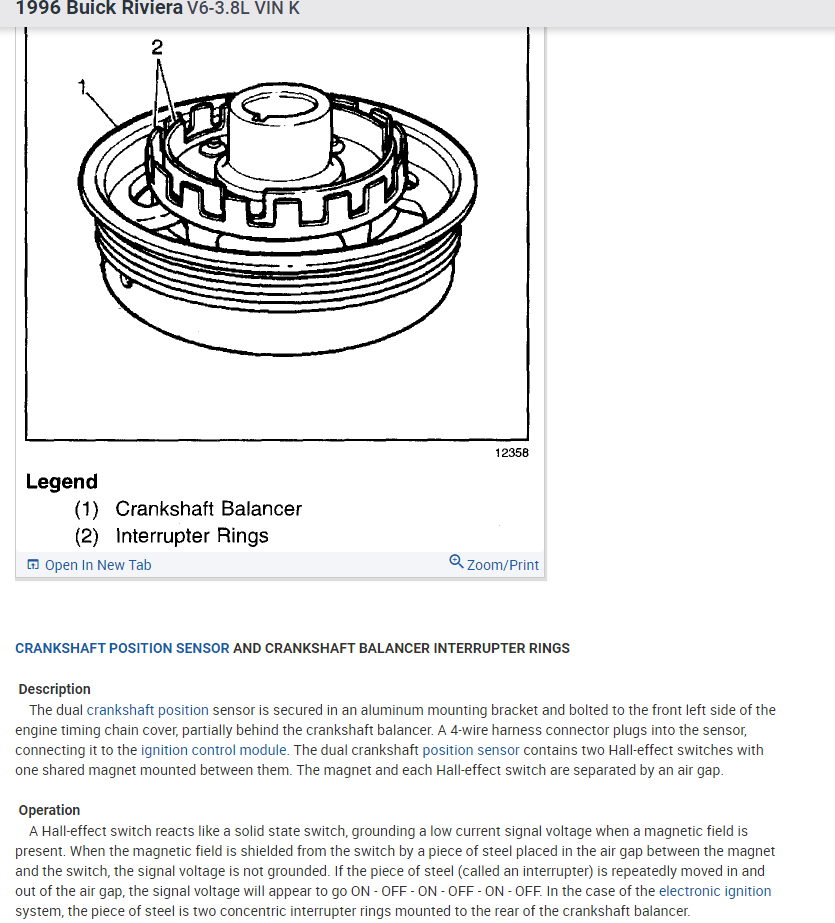 1996 Buick Riviera V6-3.8L VIN K

2

1

12358

Legend
(1) Crankshaft Balancer
(2) Interrupter Rings

Open In New Tab

Zoom/Print

CRANKSHAFT POSITION SENSOR AND CRANKSHAFT BALANCER INTERRUPTER RINGS

Description
The dual crankshaft position sensor is secured in an aluminum mounting bracket and bolted to the front left side of the engine timing chain cover, partially behind the crankshaft balancer. A 4-wire harness connector plugs into the sensor, connecting it to the ignition control module. The dual crankshaft position sensor contains two Hall-effect switches with one shared magnet mounted between them. The magnet and each Hall-effect switch are separated by an air gap.

Operation
A Hall-effect switch reacts like a solid state switch, grounding a low current signal voltage when a magnetic field is present. When the magnetic field is shielded from the switch by a piece of steel placed in the air gap between the magnet and the switch, the signal voltage is not grounded. If the piece of steel (called an interrupter) is repeatedly moved in and out of the air gap, the signal voltage will appear to go ON - OFF - ON - OFF - ON - OFF. In the case of the electronic ignition system, the piece of steel is two concentric interrupter rings mounted to the rear of the crankshaft balancer.