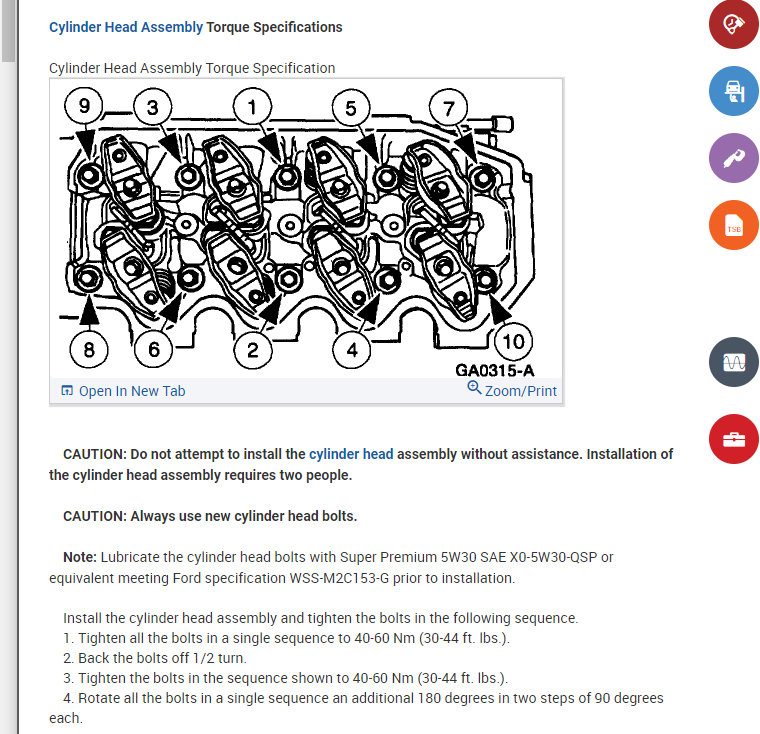 Cylinder Head Assembly Torque Specifications

Cylinder Head Assembly Torque Specification

9 3 1 5 7

8 6 2 4 10

GA0315-A

Open In New Tab

Zoom/Print

TSB

CAUTION: Do not attempt to install the cylinder head assembly without assistance. Installation of the cylinder head assembly requires two people.

CAUTION: Always use new cylinder head bolts.

Note: Lubricate the cylinder head bolts with Super Premium 5W30 SAE X0-5W30-QSP or equivalent meeting Ford specification WSS-M2C153-G prior to installation.

Install the cylinder head assembly and tighten the bolts in the following sequence.
1. Tighten all the bolts in a single sequence to 40-60 Nm (30-44 ft. lbs.).
2. Back the bolts off 1/2 turn.
3. Tighten the bolts in the sequence shown to 40-60 Nm (30-44 ft. lbs.).
4. Rotate all the bolts in a single sequence an additional 180 degrees in two steps of 90 degrees each.