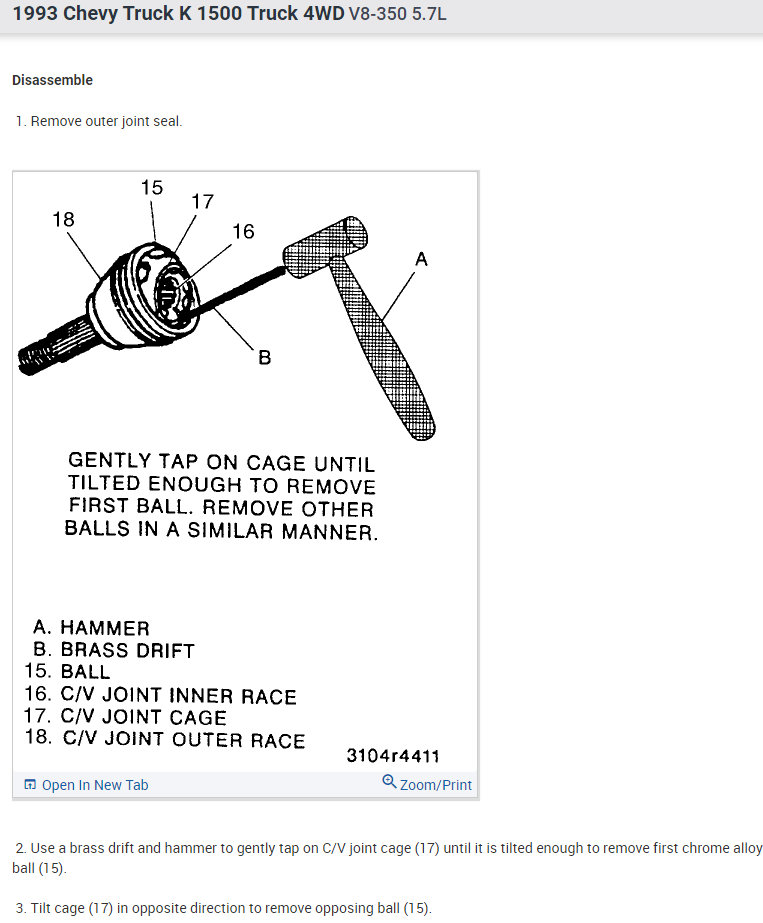 1993 Chevy Truck K 1500 Truck 4WD V8-350 5.7L

Disassemble

1. Remove outer joint seal.

15
17
18
16
A
B

GENTLY TAP ON CAGE UNTIL TILTED ENOUGH TO REMOVE FIRST BALL. REMOVE OTHER BALLS IN A SIMILAR MANNER.

A. HAMMER
B. BRASS DRIFT
15. BALL
16. C/V JOINT INNER RACE
17. C/V JOINT CAGE
18. C/V JOINT OUTER RACE

3104r4411

Open In New Tab
Zoom/Print

2. Use a brass drift and hammer to gently tap on C/V joint cage (17) until it is tilted enough to remove first chrome alloy ball (15).

3. Tilt cage (17) in opposite direction to remove opposing ball (15).