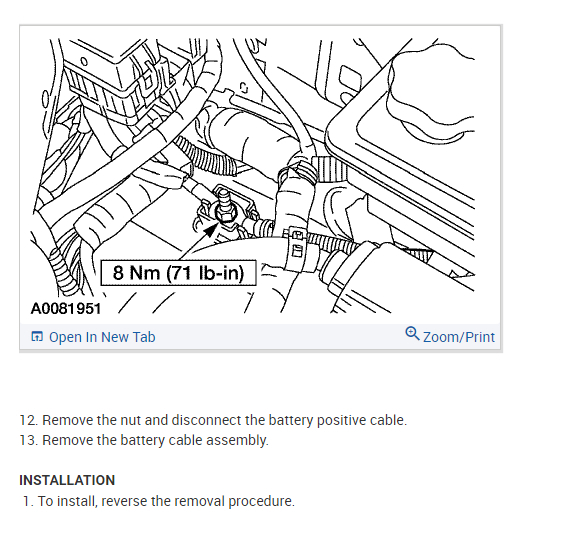 8 Nm (71 lb-in)

A0081951

Open In New Tab

Zoom/Print

12. Remove the nut and disconnect the battery positive cable.
13. Remove the battery cable assembly.

INSTALLATION
1. To install, reverse the removal procedure.