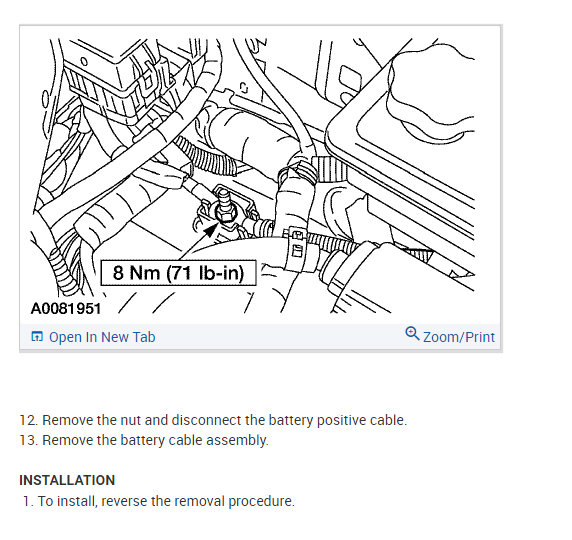 8 Nm (71 lb-in)

A0081951

Open In New Tab

Zoom/Print

12. Remove the nut and disconnect the battery positive cable.
13. Remove the battery cable assembly.

INSTALLATION
1. To install, reverse the removal procedure.