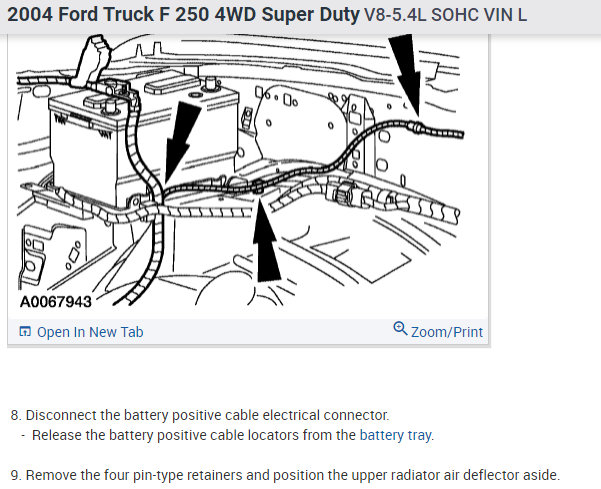 2004 Ford Truck F 250 4WD Super Duty V8-5.4L SOHC VIN L

A0067943

Open In New Tab

Zoom/Print

8. Disconnect the battery positive cable electrical connector.
- Release the battery positive cable locators from the battery tray.

9. Remove the four pin-type retainers and position the upper radiator air deflector aside.