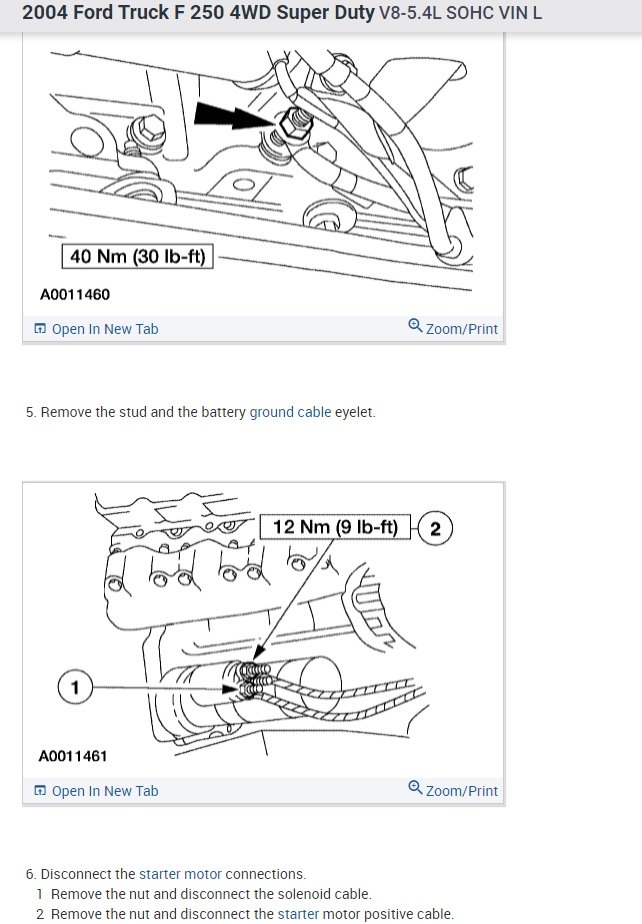 2004 Ford Truck F 250 4WD Super Duty V8-5.4L SOHC VIN L

40 Nm (30 lb-ft)

A0011460

Open In New Tab

Zoom/Print

5. Remove the stud and the battery ground cable eyelet.

12 Nm (9 lb-ft)

2

1

A0011461

Open In New Tab

Zoom/Print

6. Disconnect the starter motor connections.

1 Remove the nut and disconnect the solenoid cable.

2 Remove the nut and disconnect the starter motor positive cable.