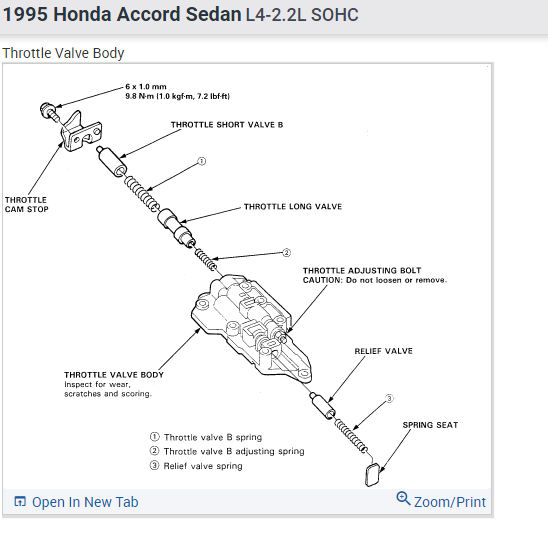 1995 Honda Accord Sedan L4-2.2L SOHC

Throttle Valve Body

6 x 1.0 mm
9.8 N·m (1.0 kgf·m, 7.2 lbf·ft)

THROTTLE SHORT VALVE B

①

THROTTLE CAM STOP

THROTTLE LONG VALVE

②

THROTTLE ADJUSTING BOLT
CAUTION: Do not loosen or remove.

RELIEF VALVE

THROTTLE VALVE BODY
Inspect for wear, scratches and scoring.

③

SPRING SEAT

① Throttle valve B spring
② Throttle valve B adjusting spring
③ Relief valve spring

Open In New Tab

Zoom/Print