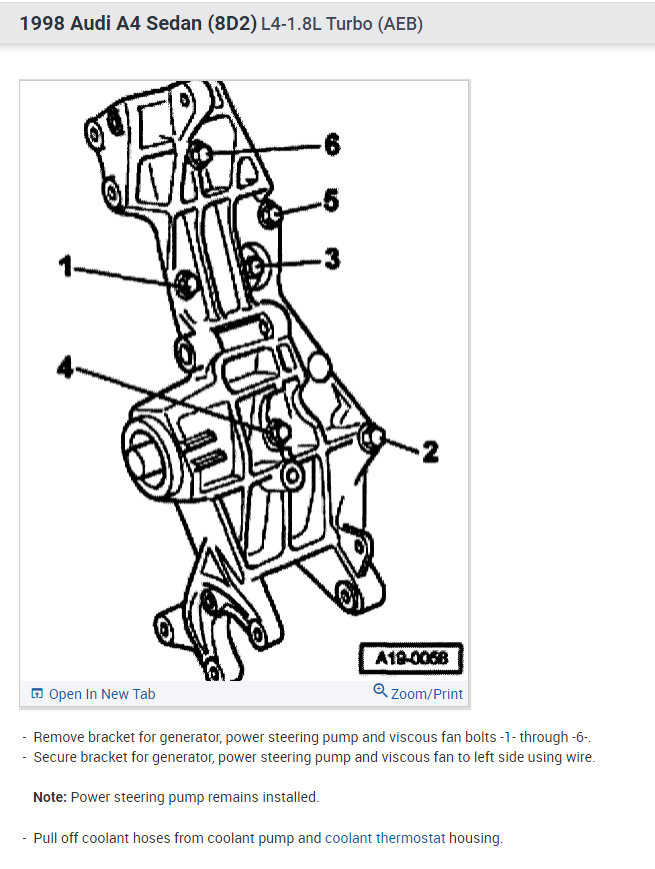 1998 Audi A4 Sedan (8D2) L4-1.8L Turbo (AEB)

6
5
1
3
4
2
A19-0058

Open In New Tab
Zoom/Print

- Remove bracket for generator, power steering pump and viscous fan bolts -1- through -6-.
- Secure bracket for generator, power steering pump and viscous fan to left side using wire.

Note: Power steering pump remains installed.

- Pull off coolant hoses from coolant pump and coolant thermostat housing.