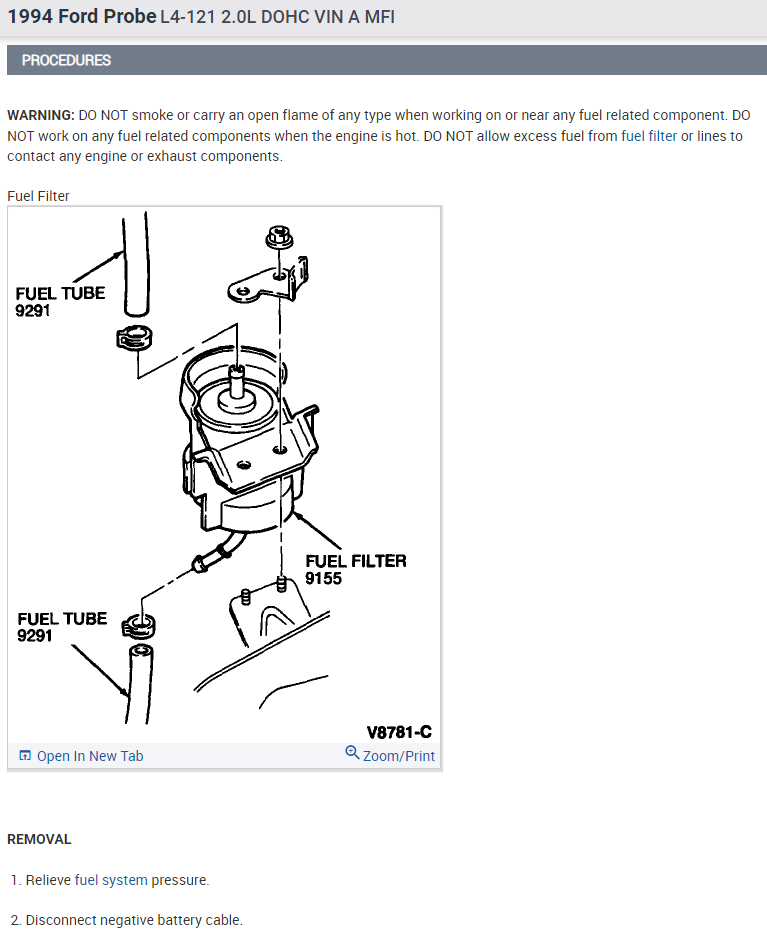 1994 Ford Probe L4-121 2.0L DOHC VIN A MFI

PROCEDURES

WARNING: DO NOT smoke or carry an open flame of any type when working on or near any fuel related component. DO NOT work on any fuel related components when the engine is hot. DO NOT allow excess fuel from fuel filter or lines to contact any engine or exhaust components.

Fuel Filter

FUEL TUBE
9291

FUEL FILTER
9155

FUEL TUBE
9291

V8781-C

Open In New Tab

Zoom/Print

REMOVAL

1. Relieve fuel system pressure.

2. Disconnect negative battery cable.