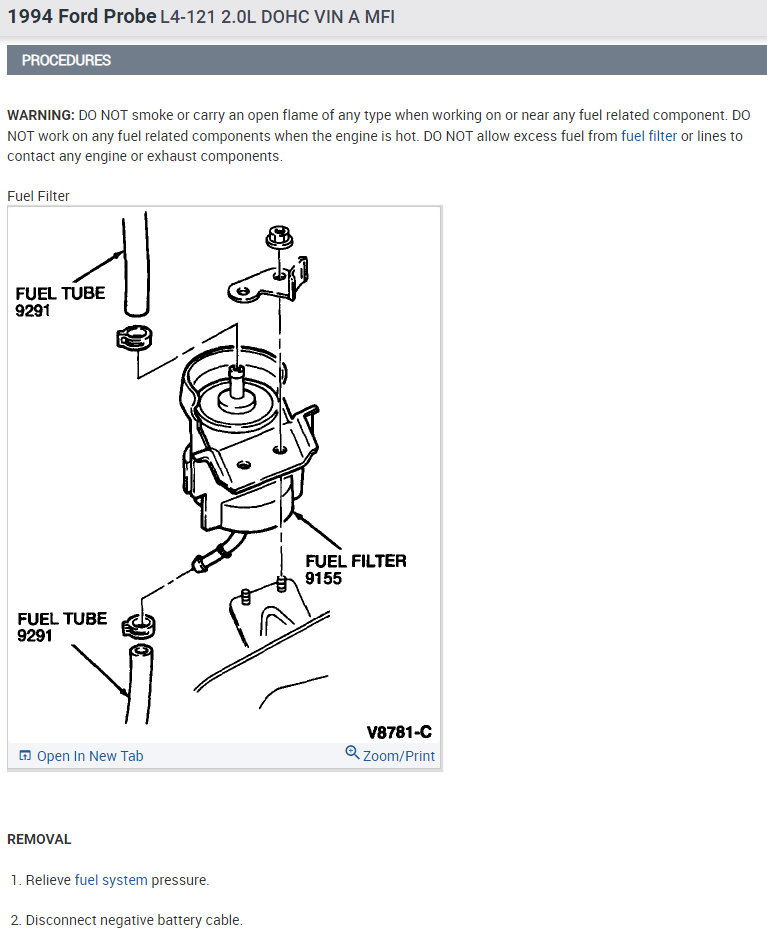 1994 Ford Probe L4-121 2.0L DOHC VIN A MFI

PROCEDURES

WARNING: DO NOT smoke or carry an open flame of any type when working on or near any fuel related component. DO NOT work on any fuel related components when the engine is hot. DO NOT allow excess fuel from fuel filter or lines to contact any engine or exhaust components.

Fuel Filter

FUEL TUBE 9291

FUEL FILTER 9155

FUEL TUBE 9291

V8781-C

Open In New Tab

Zoom/Print

REMOVAL

1. Relieve fuel system pressure.

2. Disconnect negative battery cable.