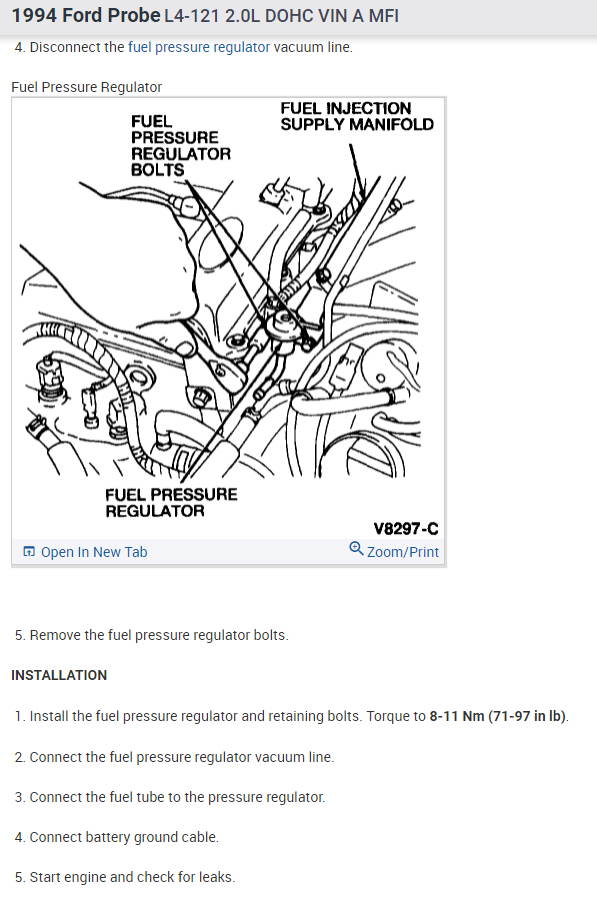 1994 Ford Probe L4-121 2.0L DOHC VIN A MFI

4. Disconnect the fuel pressure regulator vacuum line.

Fuel Pressure Regulator

FUEL PRESSURE REGULATOR BOLTS

FUEL INJECTION SUPPLY MANIFOLD

FUEL PRESSURE REGULATOR

V8297-C

Open In New Tab

Zoom/Print

5. Remove the fuel pressure regulator bolts.

INSTALLATION

1. Install the fuel pressure regulator and retaining bolts. Torque to 8-11 Nm (71-97 in lb).

2. Connect the fuel pressure regulator vacuum line.

3. Connect the fuel tube to the pressure regulator.

4. Connect battery ground cable.

5. Start engine and check for leaks.