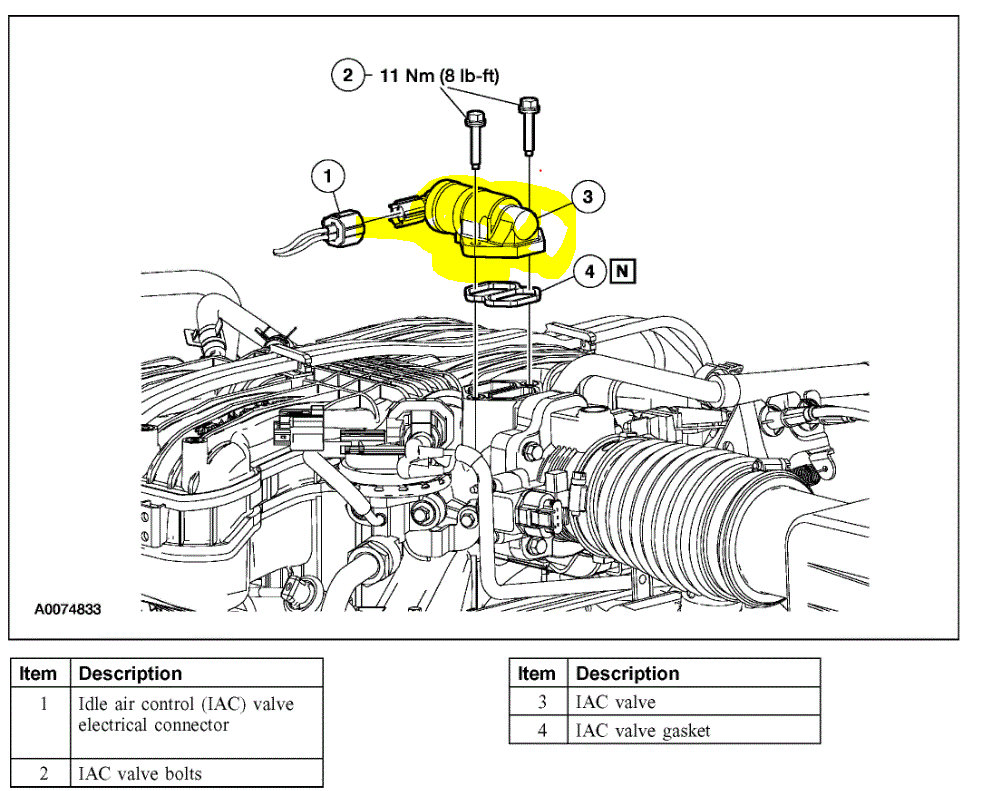 2 11 Nm (8 lb-ft)

1

3

4 N

A0074833

| Item | Description |
|---|---|
| 1 | Idle air control (IAC) valve electrical connector |
| 2 | IAC valve bolts |

| Item | Description |
|---|---|
| 3 | IAC valve |
| 4 | IAC valve gasket |