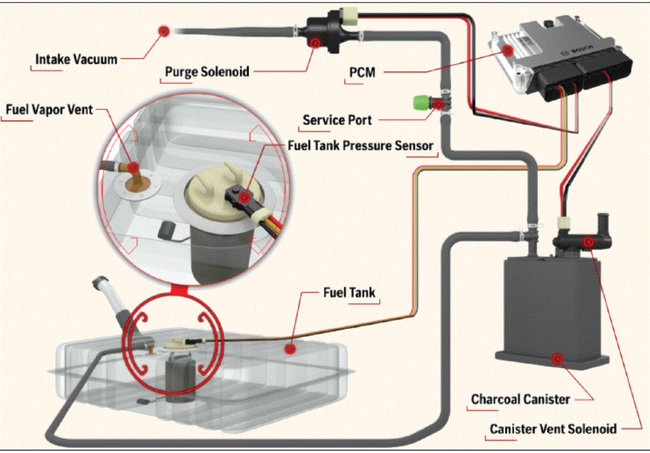 Intake Vacuum

Purge Solenoid

PCM

BOSCH

Fuel Vapor Vent

Service Port

Fuel Tank Pressure Sensor

Fuel Tank

Charcoal Canister

Canister Vent Solenoid