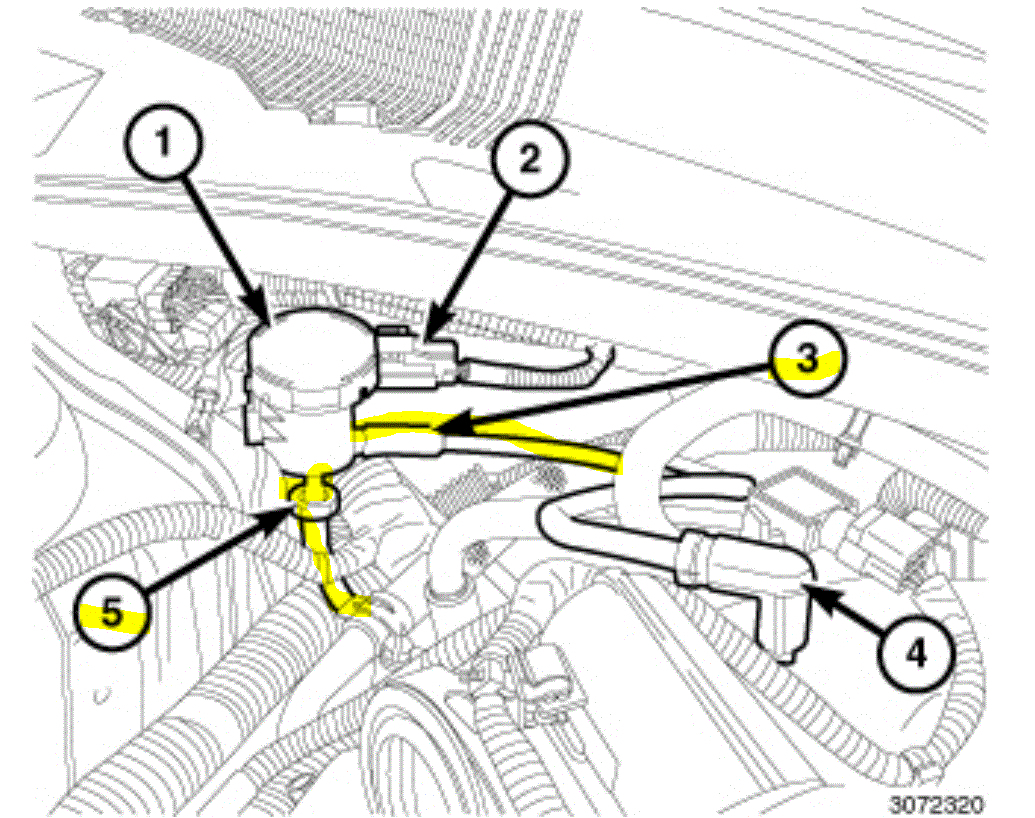 1
2
3
5
4
3072320