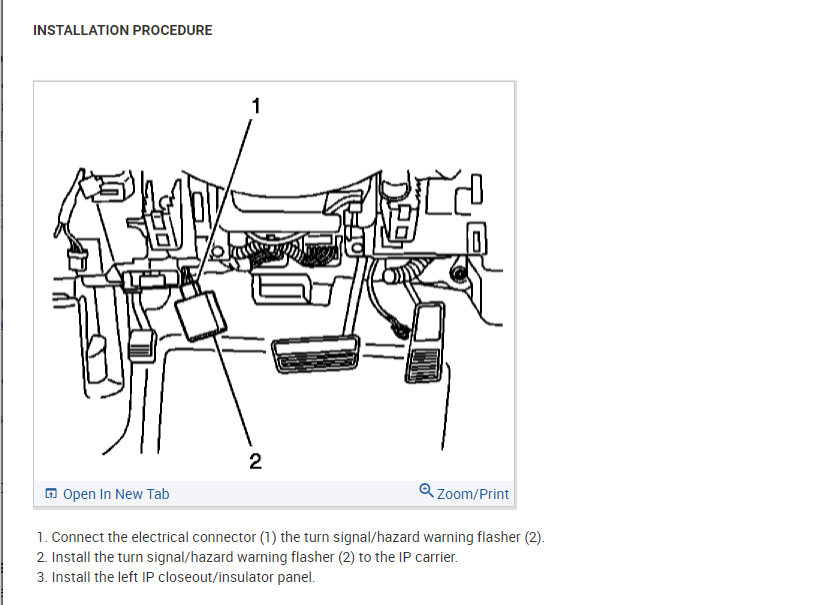 INSTALLATION PROCEDURE

1

2

Open In New Tab

Zoom/Print

1. Connect the electrical connector (1) the turn signal/hazard warning flasher (2).
2. Install the turn signal/hazard warning flasher (2) to the IP carrier.
3. Install the left IP closeout/insulator panel.