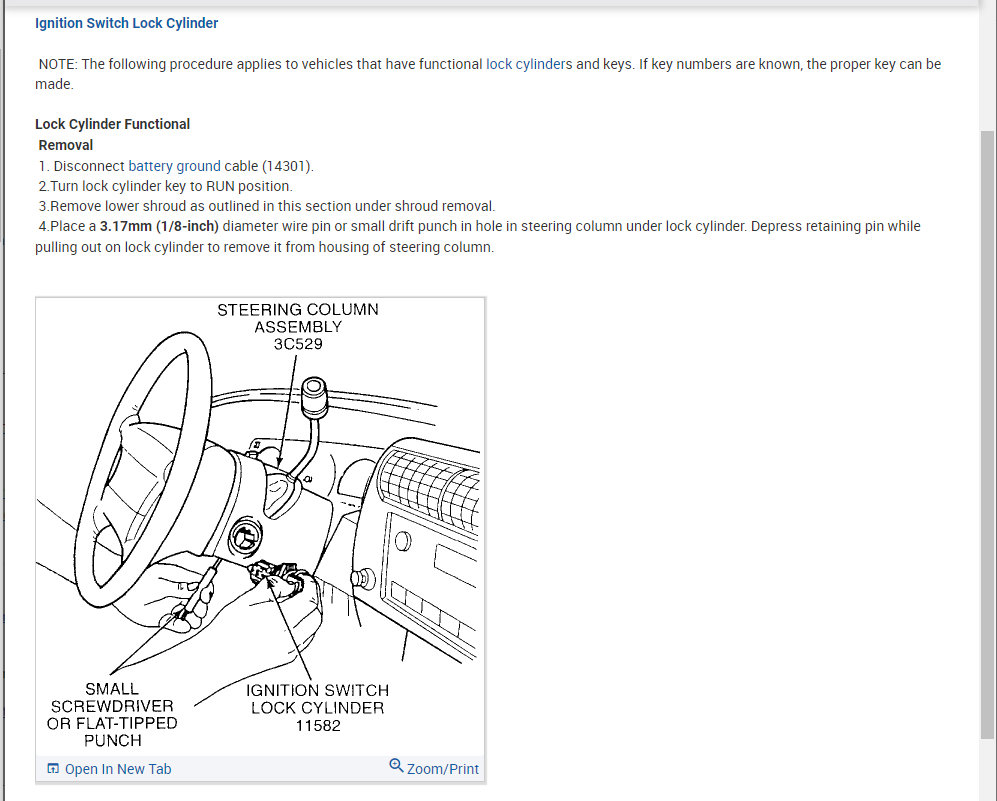 Ignition Switch Lock Cylinder

NOTE: The following procedure applies to vehicles that have functional lock cylinders and keys. If key numbers are known, the proper key can be made.

Lock Cylinder Functional
Removal
1. Disconnect battery ground cable (14301).
2.Turn lock cylinder key to RUN position.
3.Remove lower shroud as outlined in this section under shroud removal.
4.Place a 3.17mm (1/8-inch) diameter wire pin or small drift punch in hole in steering column under lock cylinder. Depress retaining pin while pulling out on lock cylinder to remove it from housing of steering column.

STEERING COLUMN ASSEMBLY 3C529

SMALL SCREWDRIVER OR FLAT-TIPPED PUNCH

IGNITION SWITCH LOCK CYLINDER 11582

Open In New Tab

Zoom/Print