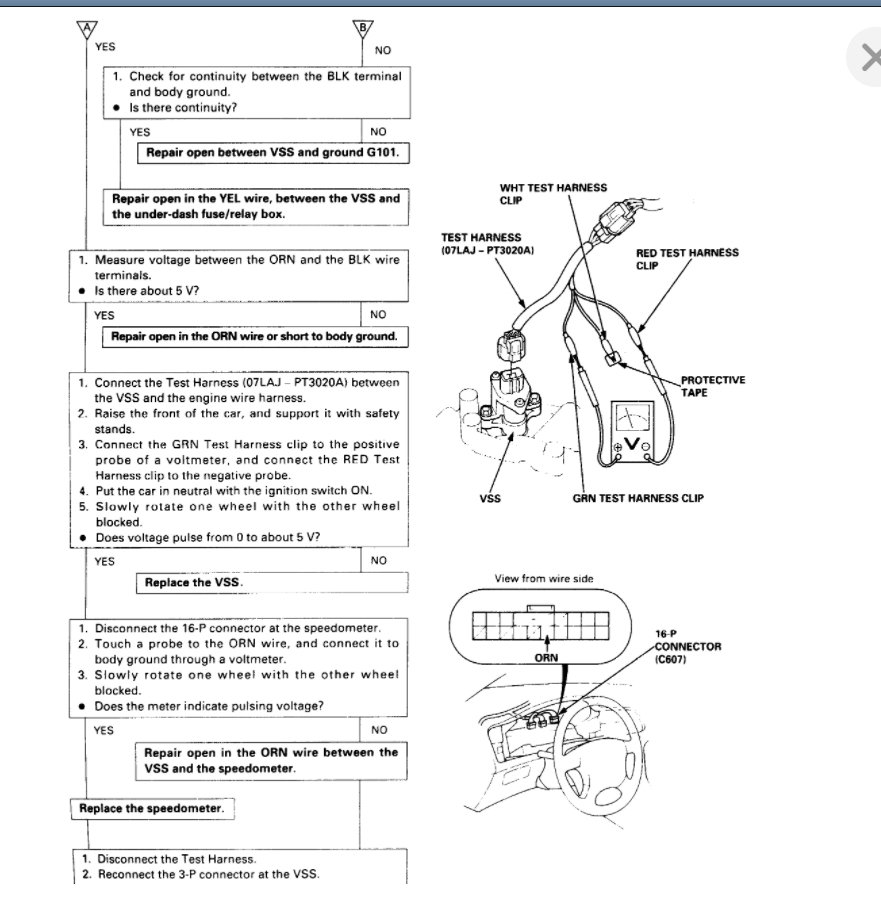 A

B

YES

NO

1. Check for continuity between the BLK terminal and body ground.
• Is there continuity?

YES

NO

Repair open between VSS and ground G101.

Repair open in the YEL wire, between the VSS and the under-dash fuse/relay box.

1. Measure voltage between the ORN and the BLK wire terminals.
• Is there about 5 V?

YES

NO

Repair open in the ORN wire or short to body ground.

1. Connect the Test Harness (07LAJ – PT3020A) between the VSS and the engine wire harness.
2. Raise the front of the car, and support it with safety stands.
3. Connect the GRN Test Harness clip to the positive probe of a voltmeter, and connect the RED Test Harness clip to the negative probe.
4. Put the car in neutral with the ignition switch ON.
5. Slowly rotate one wheel with the other wheel blocked.
• Does voltage pulse from 0 to about 5 V?

YES

NO

Replace the VSS.

1. Disconnect the 16-P connector at the speedometer.
2. Touch a probe to the ORN wire, and connect it to body ground through a voltmeter.
3. Slowly rotate one wheel with the other wheel blocked.
• Does the meter indicate pulsing voltage?

YES

NO

Repair open in the ORN wire between the VSS and the speedometer.

Replace the speedometer.

1. Disconnect the Test Harness.
2. Reconnect the 3-P connector at the VSS.

WHT TEST HARNESS CLIP

TEST HARNESS (07LAJ – PT3020A)

RED TEST HARNESS CLIP

PROTECTIVE TAPE

V

VSS

GRN TEST HARNESS CLIP

View from wire side

ORN

16-P CONNECTOR (C607)